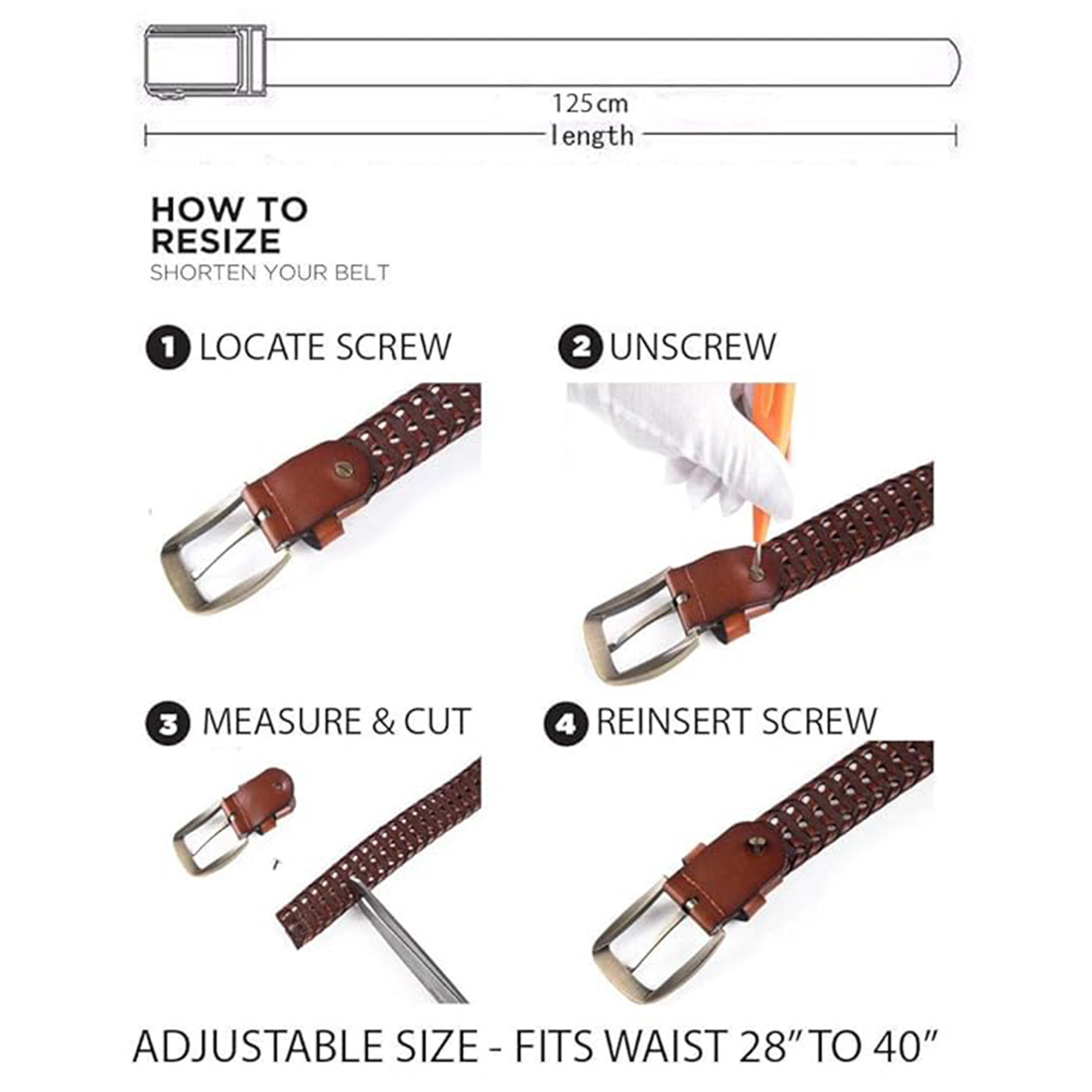 125cm
length

HOW TO
RESIZE
SHORTEN YOUR BELT

1 LOCATE SCREW

2 UNSCREW

3 MEASURE & CUT

4 REINSERT SCREW

ADJUSTABLE SIZE - FITS WAIST 28" TO 40"