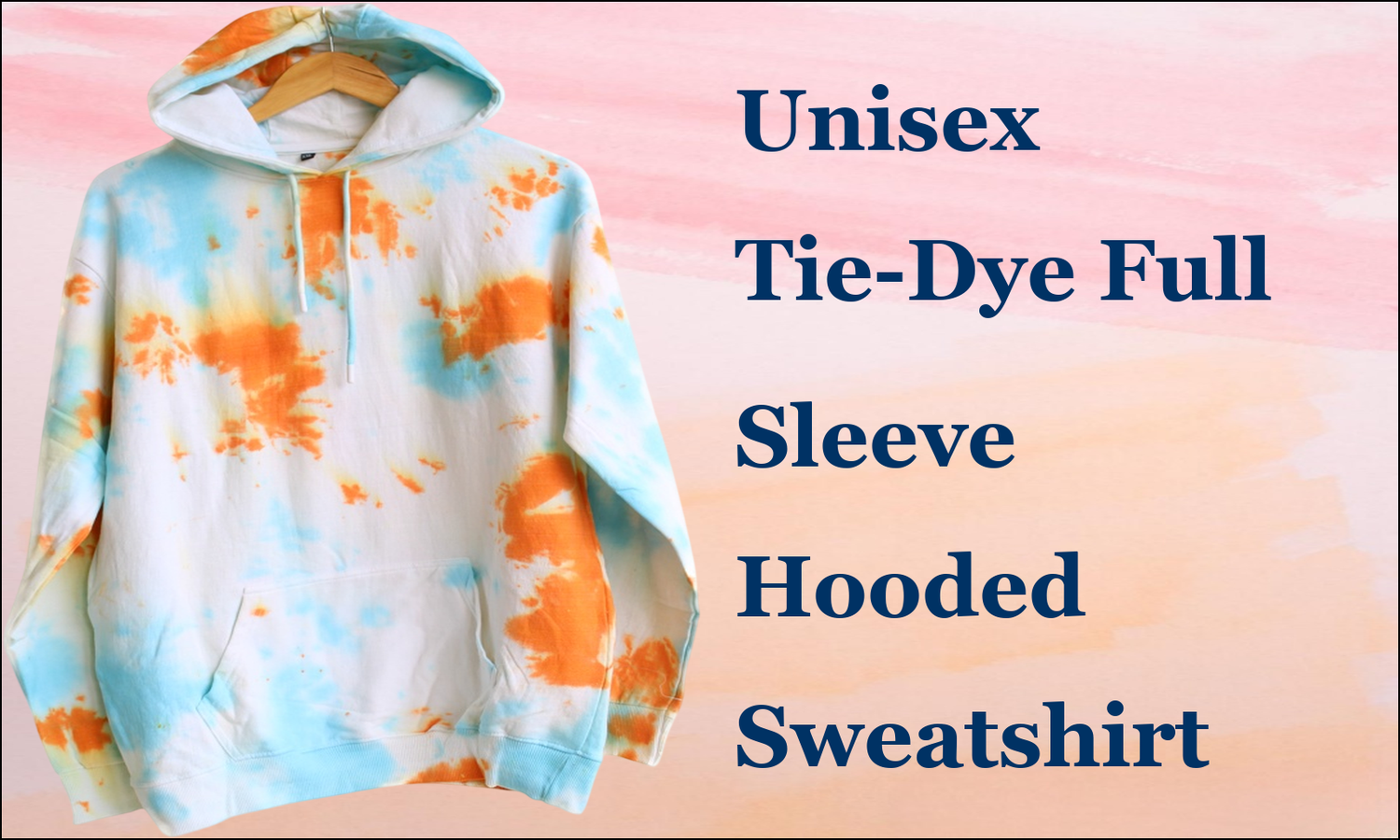 Unisex Tie-Dye Full Sleeve Hooded Sweatshirt